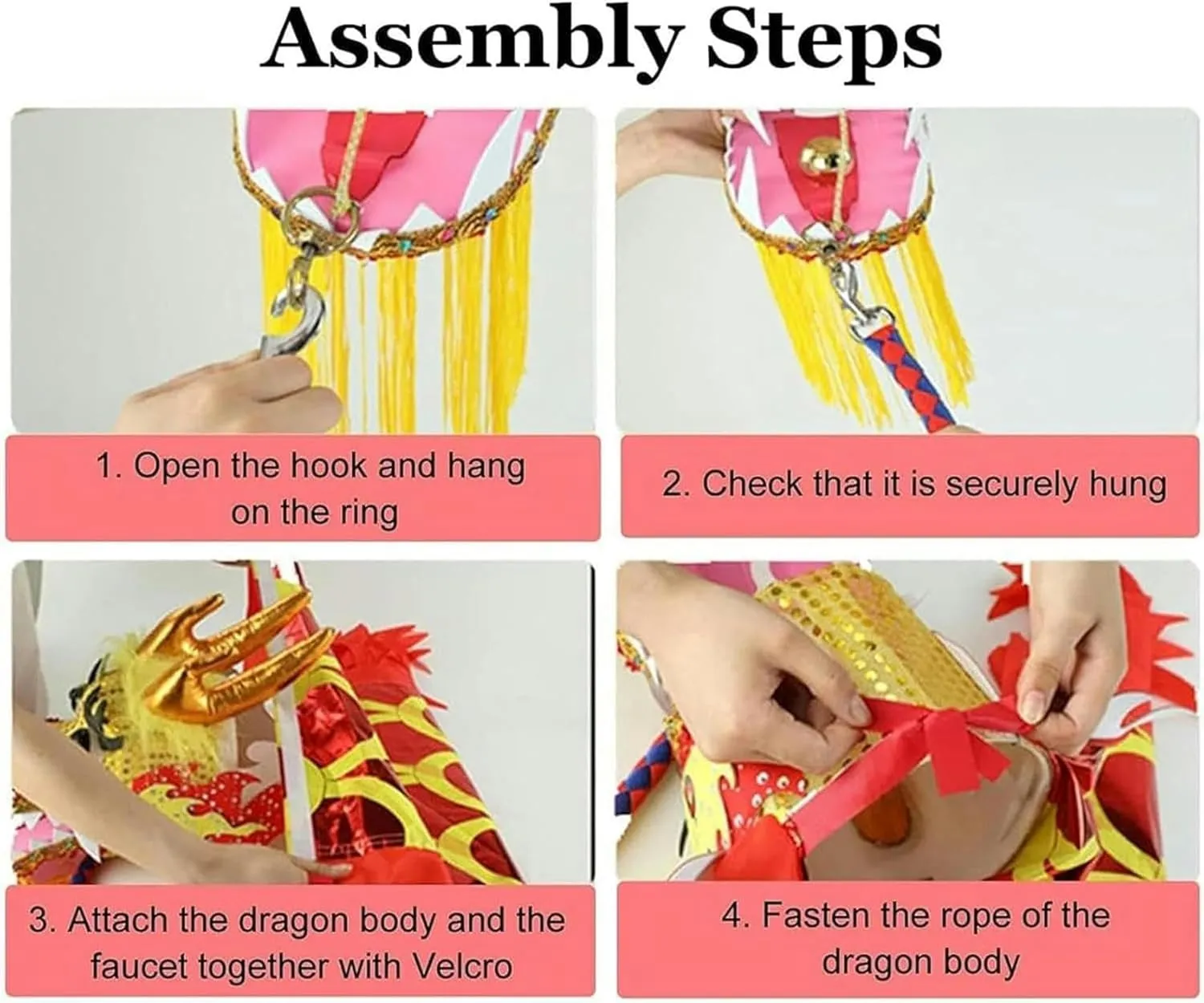 Assembly Steps

1. Open the hook and hang on the ring

2. Check that it is securely hung

3. Attach the dragon body and the faucet together with Velcro

4. Fasten the rope of the dragon body