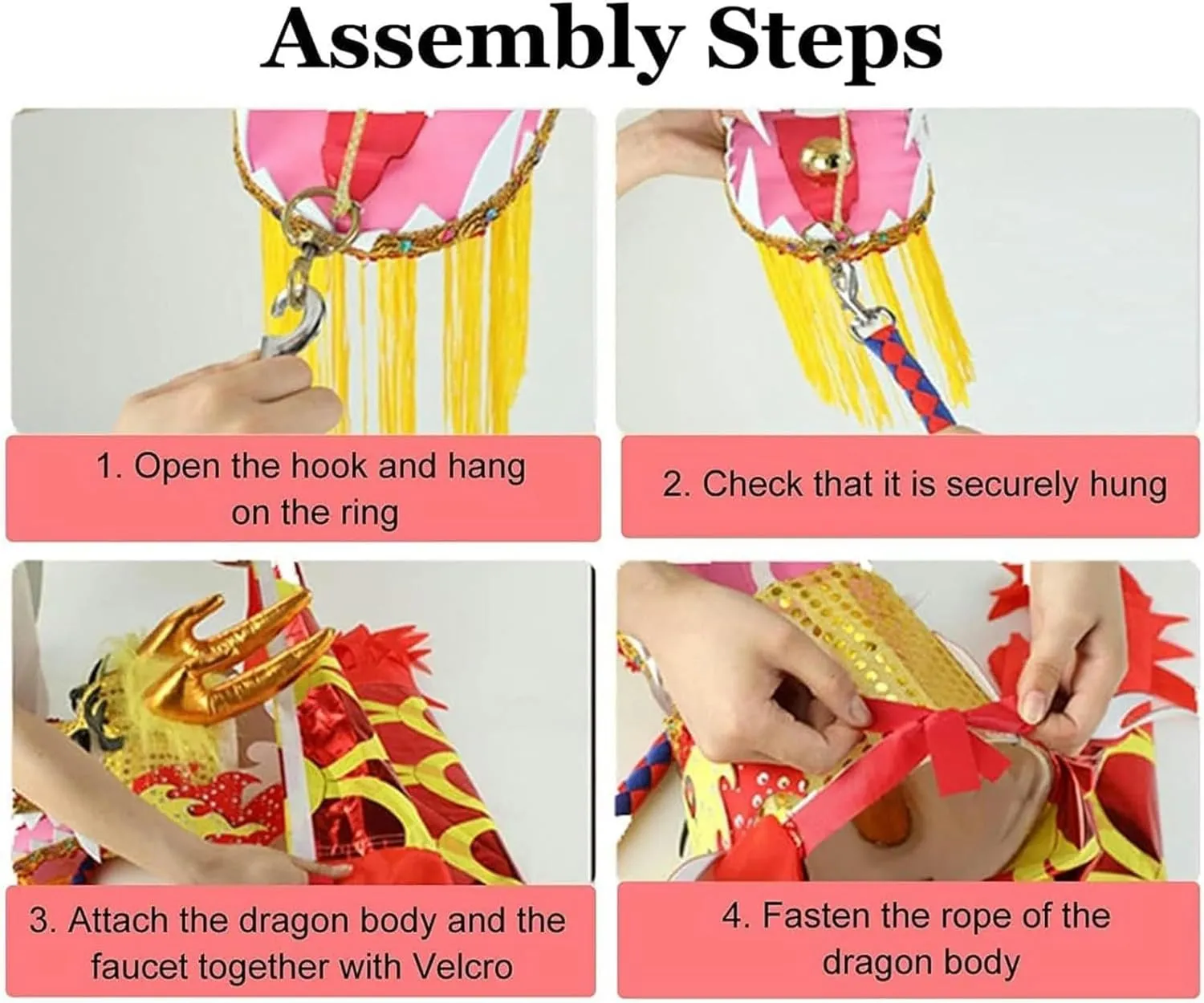 Assembly Steps

1. Open the hook and hang on the ring

2. Check that it is securely hung

3. Attach the dragon body and the faucet together with Velcro

4. Fasten the rope of the dragon body